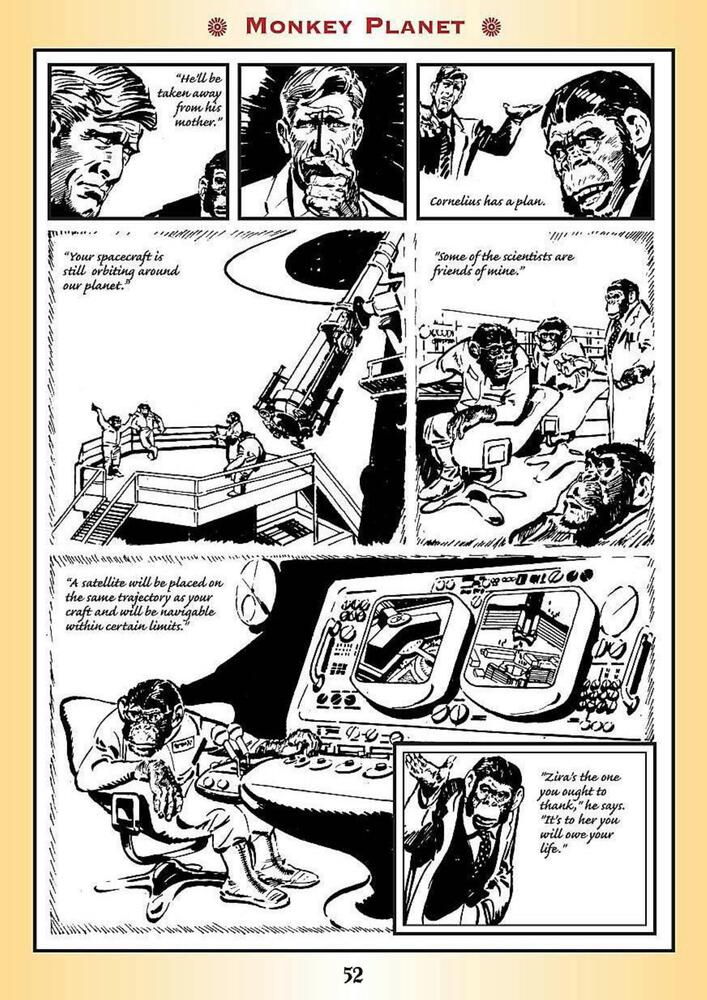 MONKEY PLANET

"He'll be taken away from his mother."

Cornelius has a plan.

"Your spacecraft is still orbiting around our planet."

"Some of the scientists are friends of mine."

"A satellite will be placed on the same trajectory as your craft and will be navigable within certain limits."

"Zira's the one you ought to thank," he says. "It's to her you will owe your life."

52