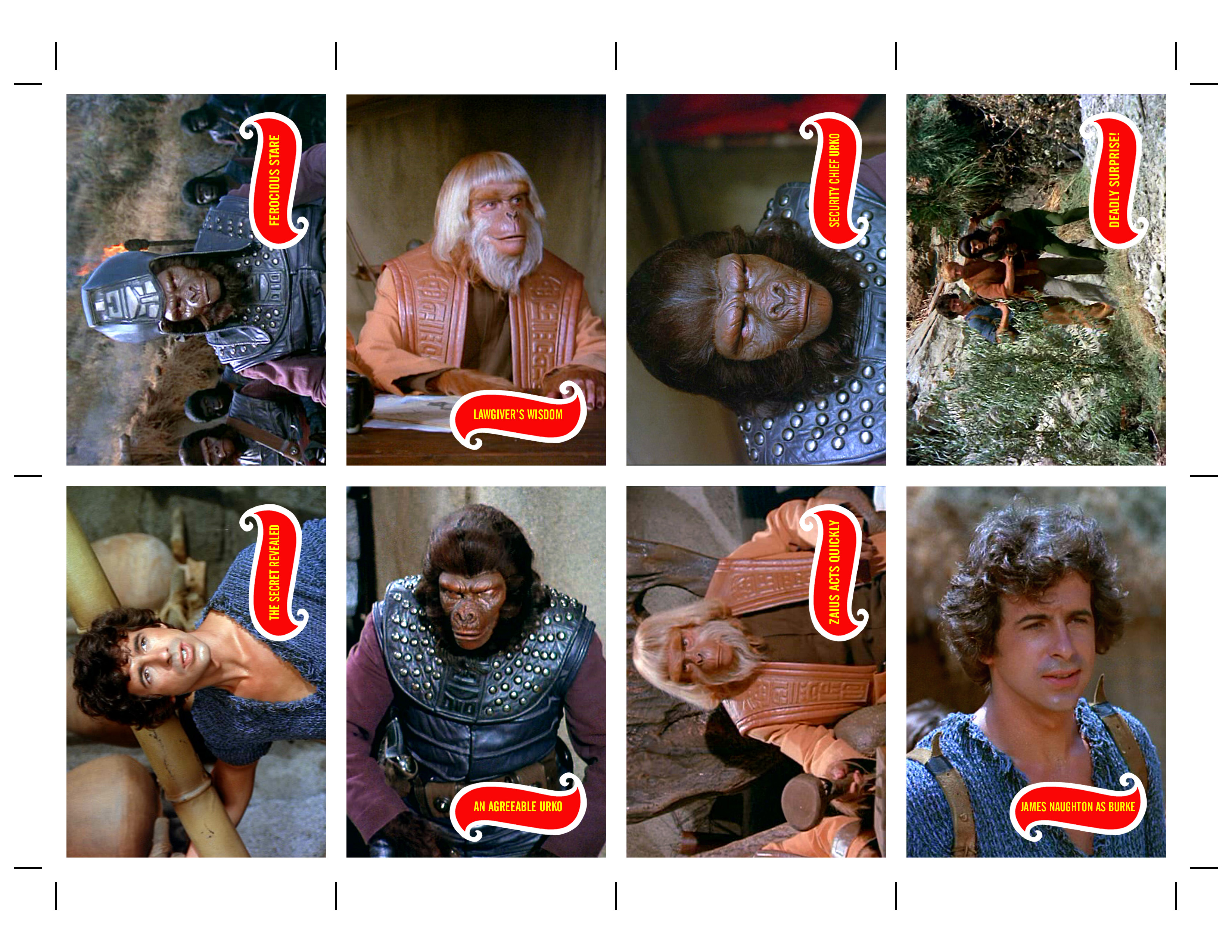 FEROCIOUS STARE

LAWGIVER'S WISDOM

SECURITY CHIEF URKO

DEADLY SURPRISE!

THE SECRET REVEALED

AN AGREEABLE URKO

ZAIUS ACTS QUICKLY

JAMES NAUGHTON AS BURKE